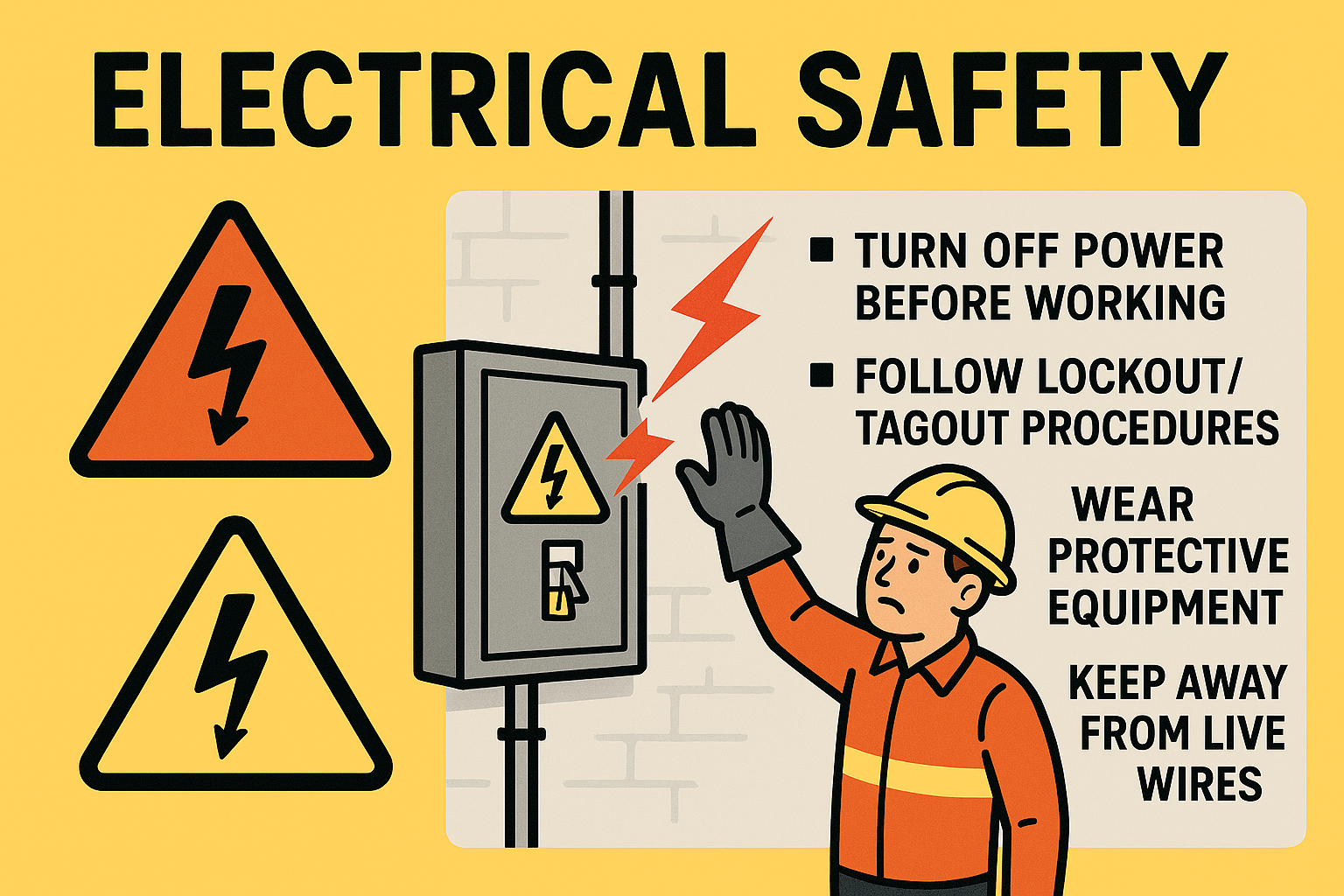 ELECTRICAL SAFETY

■ TURN OFF POWER BEFORE WORKING

■ FOLLOW LOCKOUT/ TAGOUT PROCEDURES

WEAR PROTECTIVE EQUIPMENT

KEEP AWAY FROM LIVE WIRES